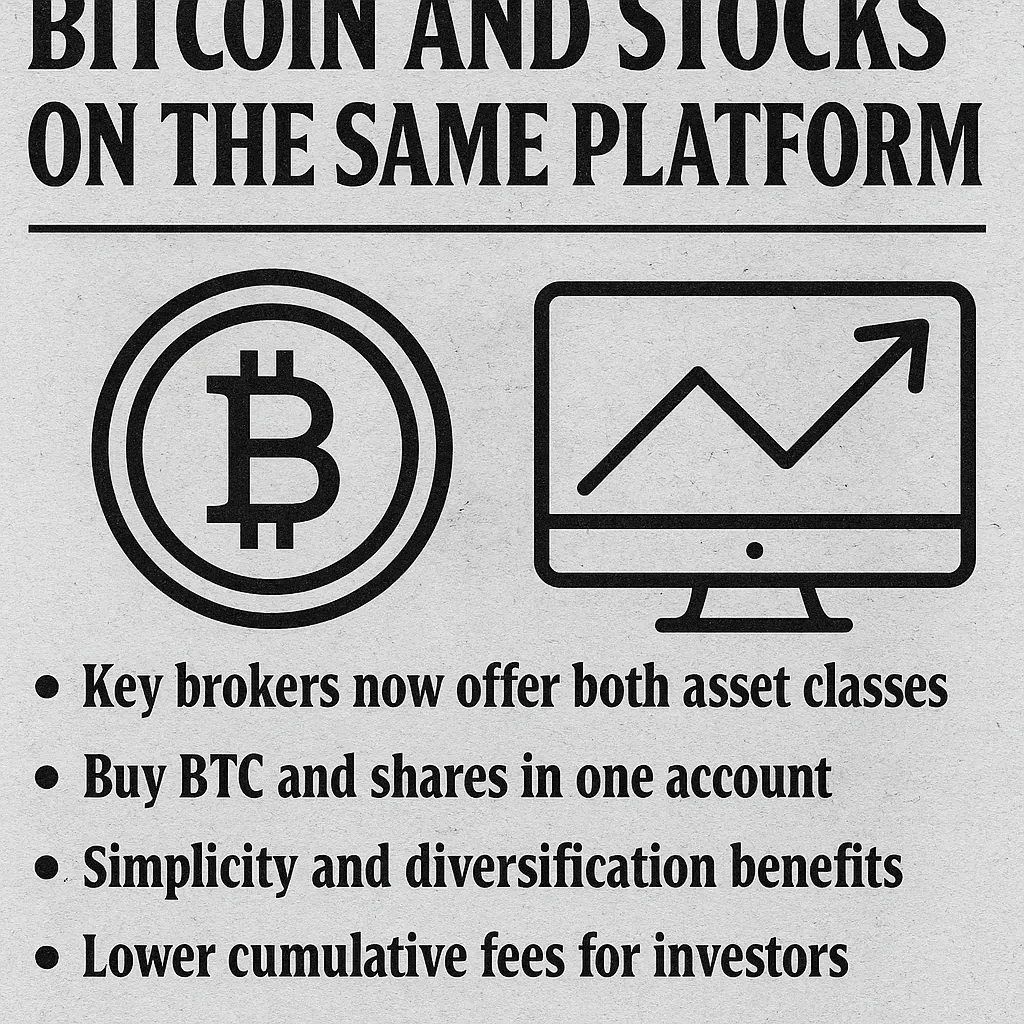 BITCOIN AND STOCKS ON THE SAME PLATFORM

• Key brokers now offer both asset classes
• Buy BTC and shares in one account
• Simplicity and diversification benefits
• Lower cumulative fees for investors