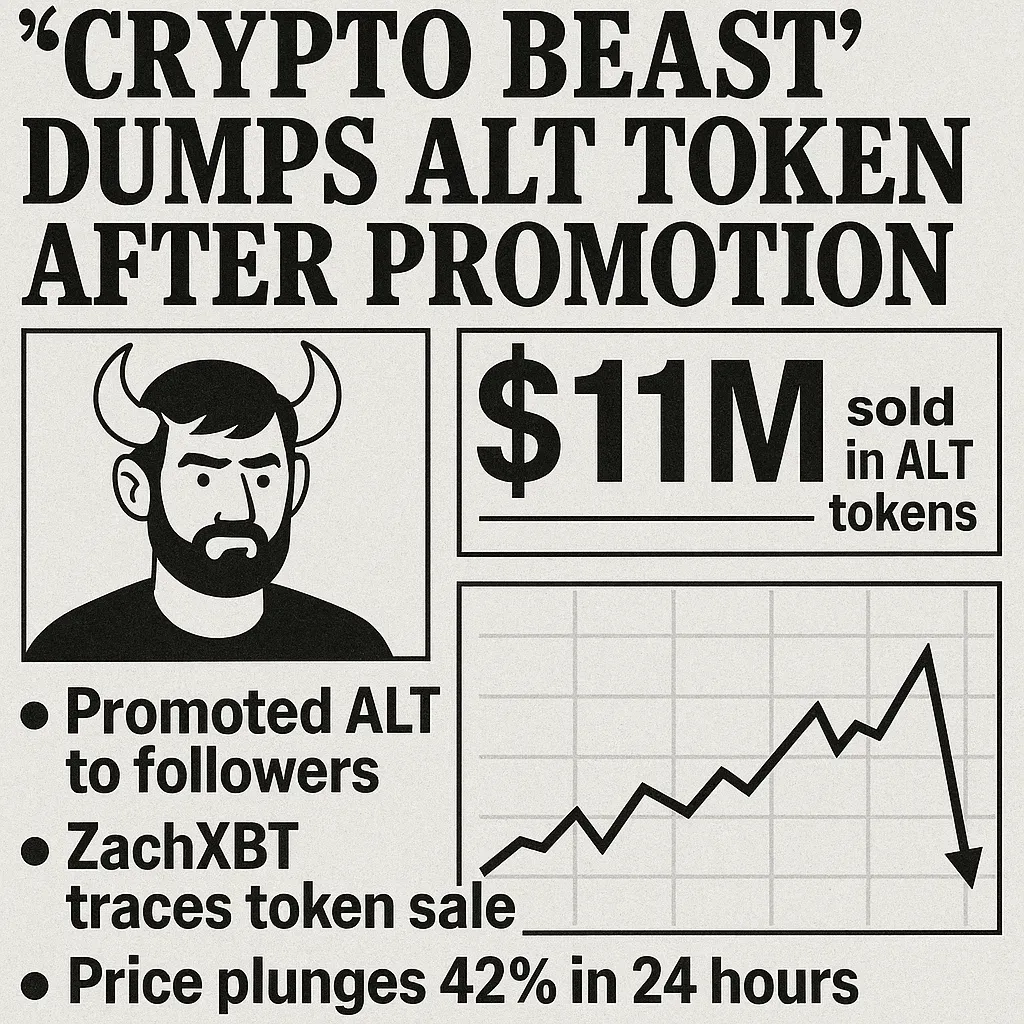 "CRYPTO BEAST' DUMPS ALT TOKEN AFTER PROMOTION

$11M sold in ALT tokens

• Promoted ALT to followers
• ZachXBT traces token sale
• Price plunges 42% in 24 hours